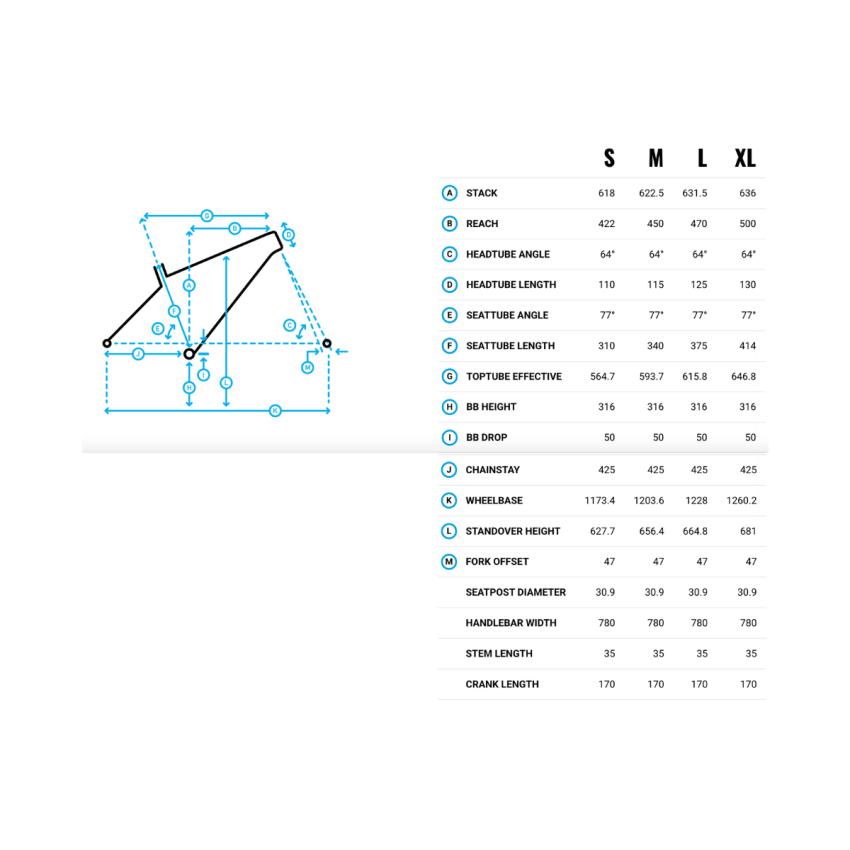 G
B
D
A
F
E
C
J
I
M
H
L
K

| | | S | M | L | XL |
|---|---|---|---|---|---|
| A | STACK | 618 | 622.5 | 631.5 | 636 |
| B | REACH | 422 | 450 | 470 | 500 |
| C | HEADTUBE ANGLE | 64° | 64° | 64° | 64° |
| D | HEADTUBE LENGTH | 110 | 115 | 125 | 130 |
| E | SEATTUBE ANGLE | 77° | 77° | 77° | 77° |
| F | SEATTUBE LENGTH | 310 | 340 | 375 | 414 |
| G | TOPTUBE EFFECTIVE | 564.7 | 593.7 | 615.8 | 646.8 |
| H | BB HEIGHT | 316 | 316 | 316 | 316 |
| I | BB DROP | 50 | 50 | 50 | 50 |
| J | CHAINSTAY | 425 | 425 | 425 | 425 |
| K | WHEELBASE | 1173.4 | 1203.6 | 1228 | 1260.2 |
| L | STANDOVER HEIGHT | 627.7 | 656.4 | 664.8 | 681 |
| M | FORK OFFSET | 47 | 47 | 47 | 47 |
| | SEATPOST DIAMETER | 30.9 | 30.9 | 30.9 | 30.9 |
| | HANDLEBAR WIDTH | 780 | 780 | 780 | 780 |
| | STEM LENGTH | 35 | 35 | 35 | 35 |
| | CRANK LENGTH | 170 | 170 | 170 | 170 |